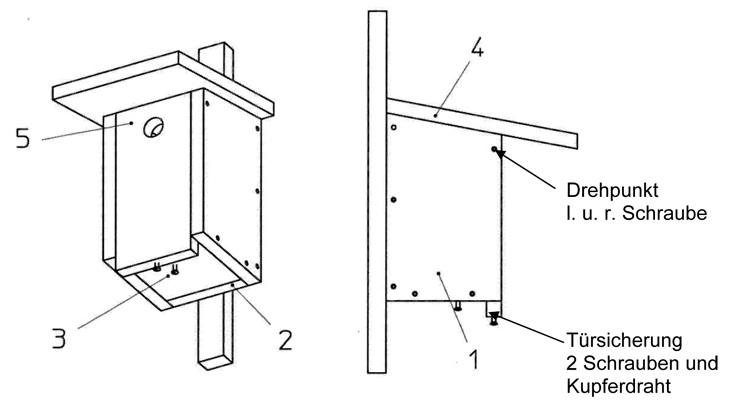 5

3

2

4

Drehpunkt
l. u. r. Schraube

1

Türsicherung
2 Schrauben und
Kupferdraht